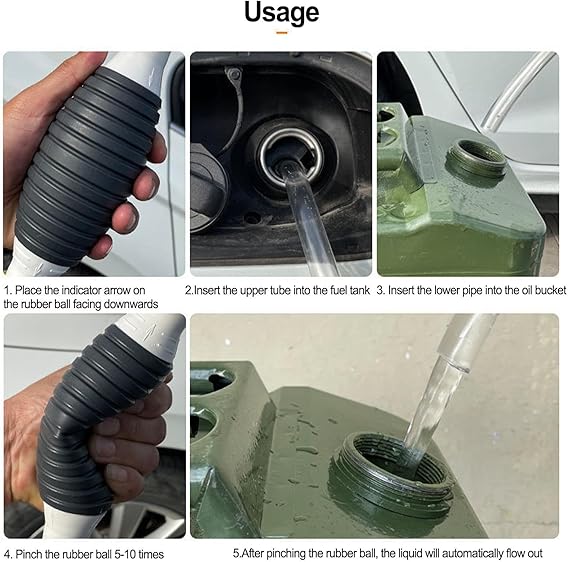 Usage

1. Place the indicator arrow on the rubber ball facing downwards

2.Insert the upper tube into the fuel tank

3. Insert the lower pipe into the oil bucket

4. Pinch the rubber ball 5-10 times

5.After pinching the rubber ball, the liquid will automatically flow out